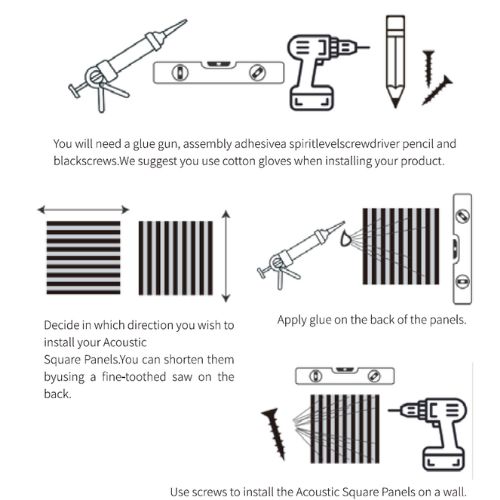 You will need a glue gun, assembly adhesivea spiritlevelscrewdriver pencil and blackscrews.We suggest you use cotton gloves when installing your product.

Decide in which direction you wish to install your Acoustic Square Panels.You can shorten them byusing a fine-toothed saw on the back.

Apply glue on the back of the panels.

Use screws to install the Acoustic Square Panels on a wall.